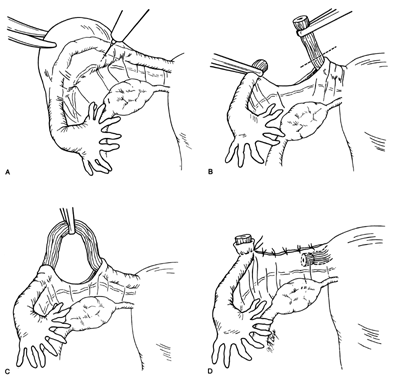 A

B

C

D