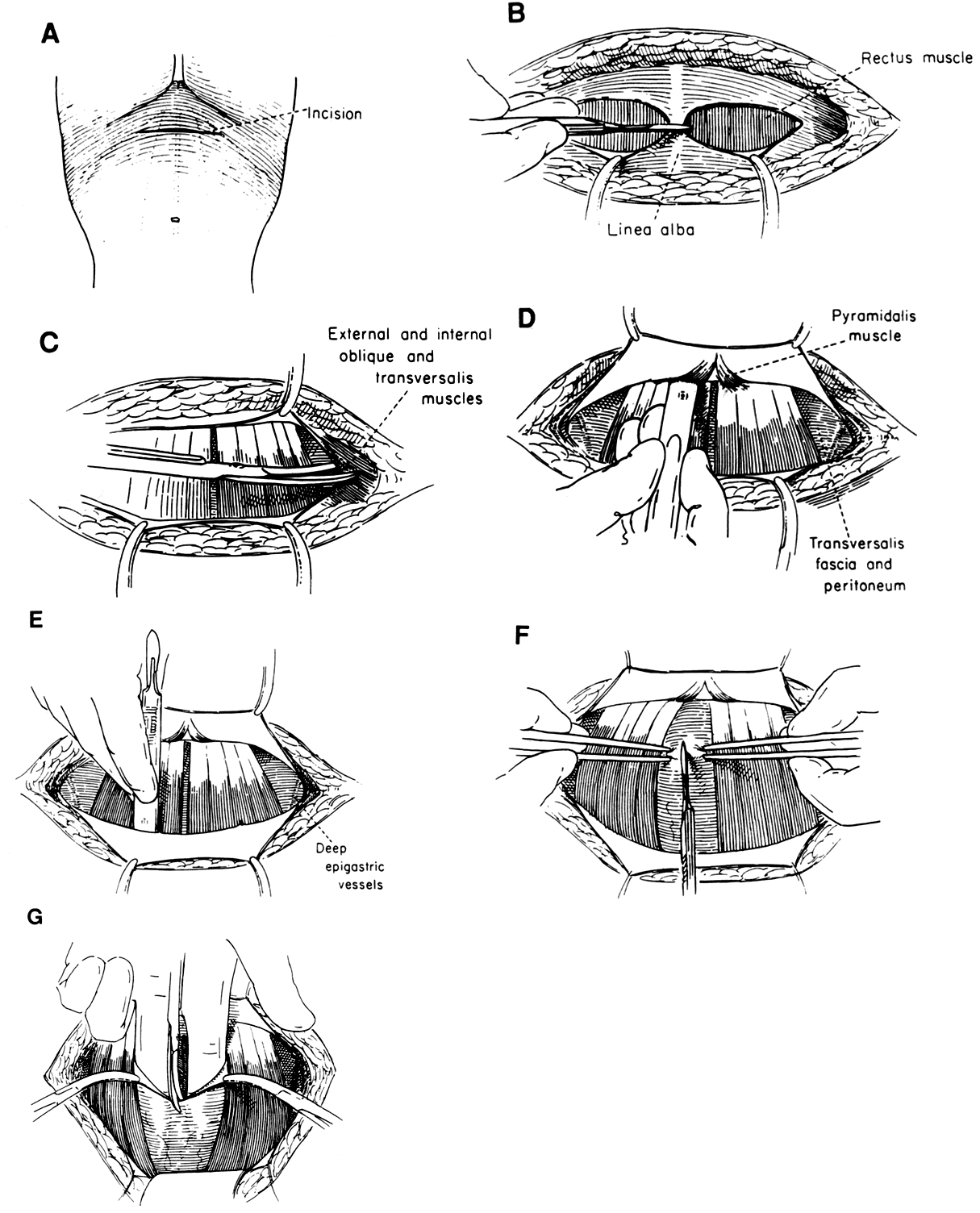 A

Incision

B

Rectus muscle

Linea alba

C

External and internal oblique and transversalis muscles

D

Pyramidalis muscle

Transversalis fascia and peritoneum

E

Deep epigastric vessels

F

G