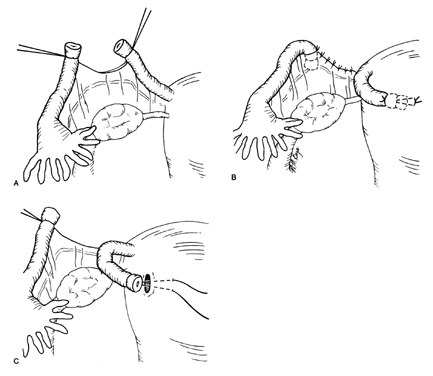 A

B

C